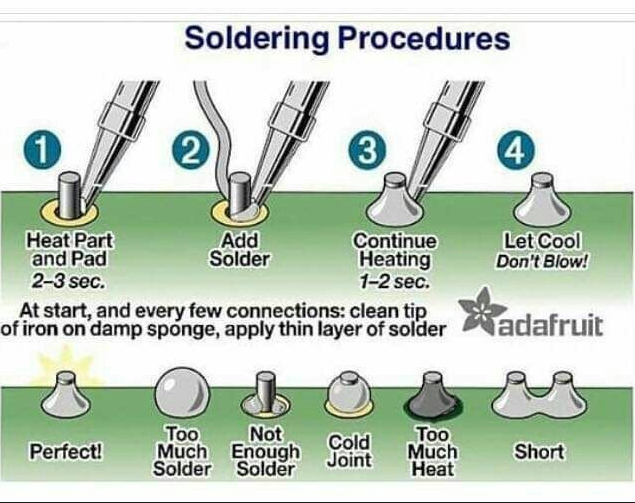 Soldering Procedures

1

2

3

4

Heat Part and Pad
2–3 sec.

Add Solder

Continue Heating
1–2 sec.

Let Cool
Don't Blow!

At start, and every few connections: clean tip of iron on damp sponge, apply thin layer of solder

adafruit

Perfect!

Too Much Solder

Not Enough Solder

Cold Joint

Too Much Heat

Short