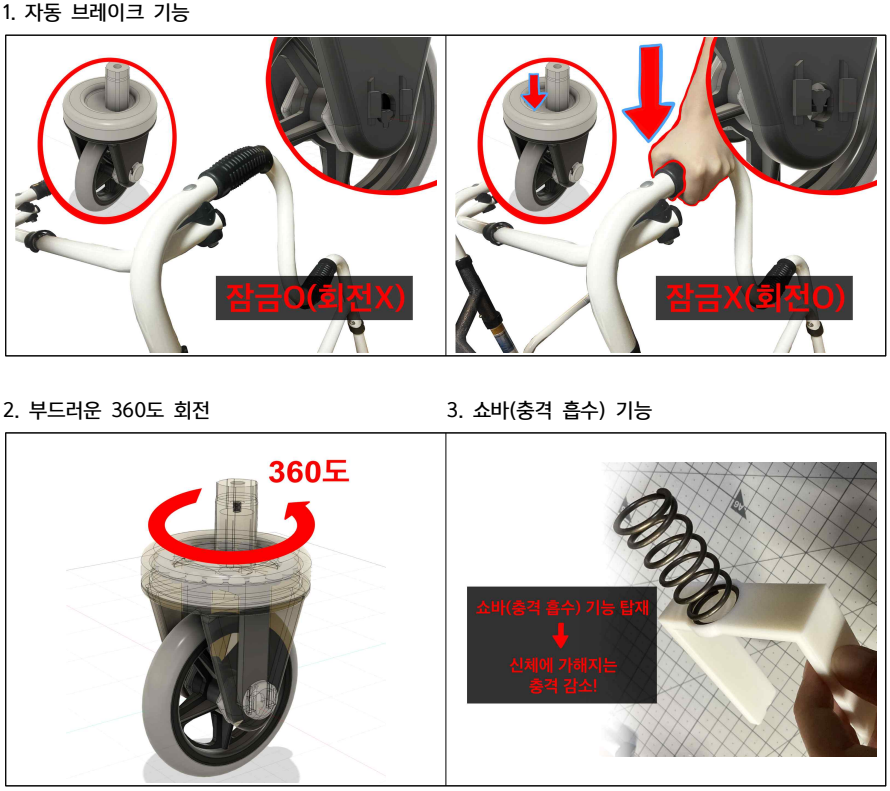 1. 자동 브레이크 기능

잠금O(회전X)

잠금X(회전O)

2. 부드러운 360도 회전

360도

3. 쇼바(충격 흡수) 기능

쇼바(충격 흡수) 기능 탑재

신체에 가해지는 충격 감소!